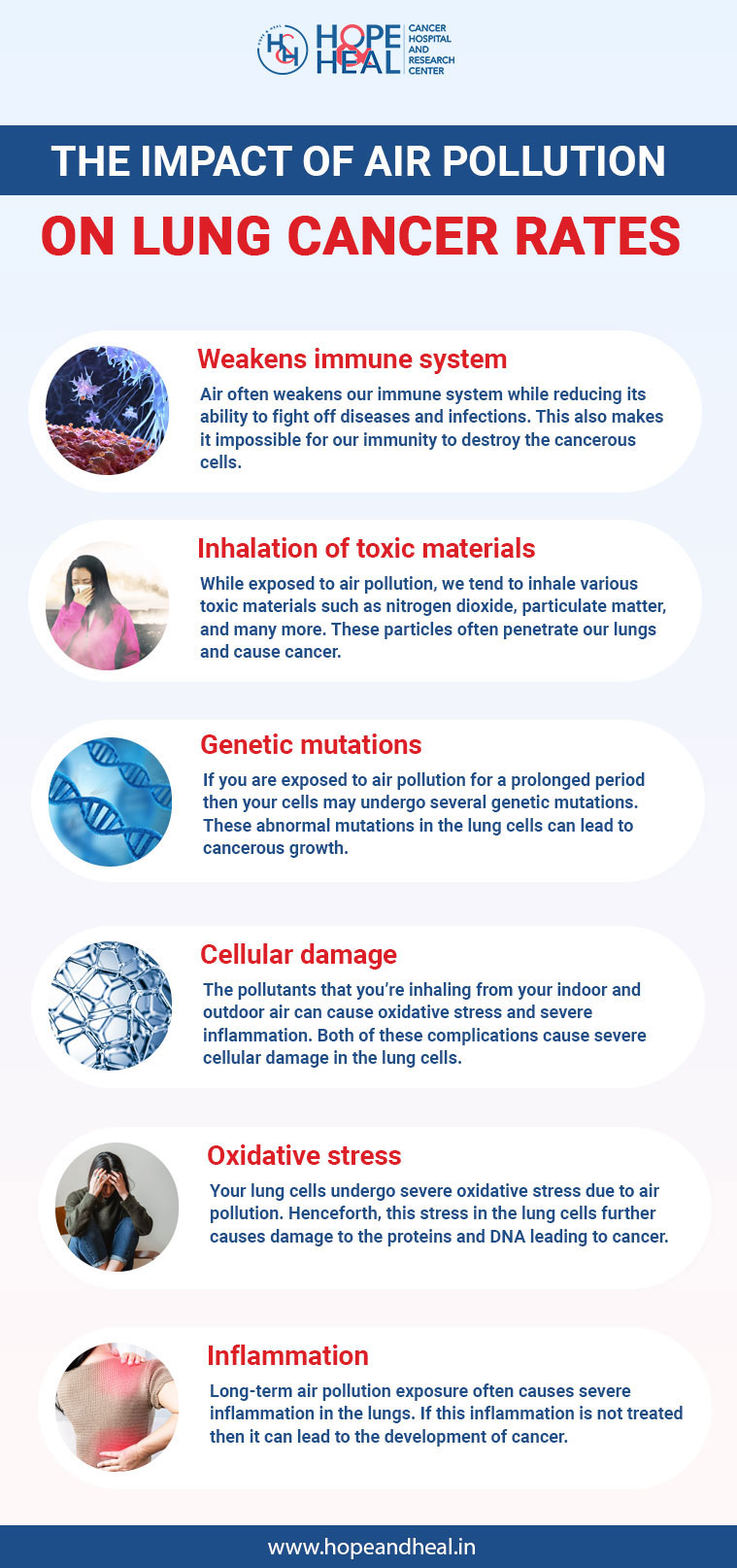 HOPE & HEAL CANCER HOSPITAL AND RESEARCH CENTER

THE IMPACT OF AIR POLLUTION

ON LUNG CANCER RATES

Weakens immune system

Air often weakens our immune system while reducing its ability to fight off diseases and infections. This also makes it impossible for our immunity to destroy the cancerous cells.

Inhalation of toxic materials

While exposed to air pollution, we tend to inhale various toxic materials such as nitrogen dioxide, particulate matter, and many more. These particles often penetrate our lungs and cause cancer.

Genetic mutations

If you are exposed to air pollution for a prolonged period then your cells may undergo several genetic mutations. These abnormal mutations in the lung cells can lead to cancerous growth.

Cellular damage

The pollutants that you're inhaling from your indoor and outdoor air can cause oxidative stress and severe inflammation. Both of these complications cause severe cellular damage in the lung cells.

Oxidative stress

Your lung cells undergo severe oxidative stress due to air pollution. Henceforth, this stress in the lung cells further causes damage to the proteins and DNA leading to cancer.

Inflammation

Long-term air pollution exposure often causes severe inflammation in the lungs. If this inflammation is not treated then it can lead to the development of cancer.

www.hopeandheal.in