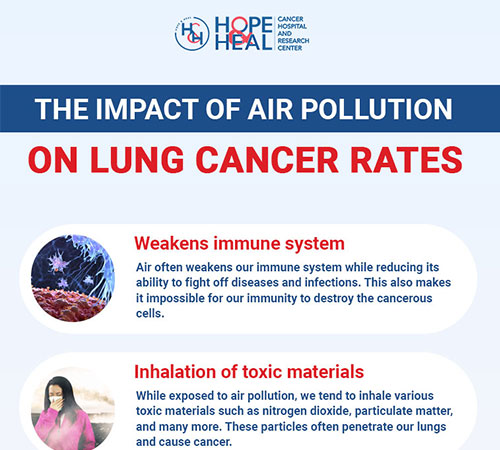 HOPE & HEAL CANCER HOSPITAL AND RESEARCH CENTER

THE IMPACT OF AIR POLLUTION

ON LUNG CANCER RATES

Weakens immune system

Air often weakens our immune system while reducing its ability to fight off diseases and infections. This also makes it impossible for our immunity to destroy the cancerous cells.

Inhalation of toxic materials

While exposed to air pollution, we tend to inhale various toxic materials such as nitrogen dioxide, particulate matter, and many more. These particles often penetrate our lungs and cause cancer.