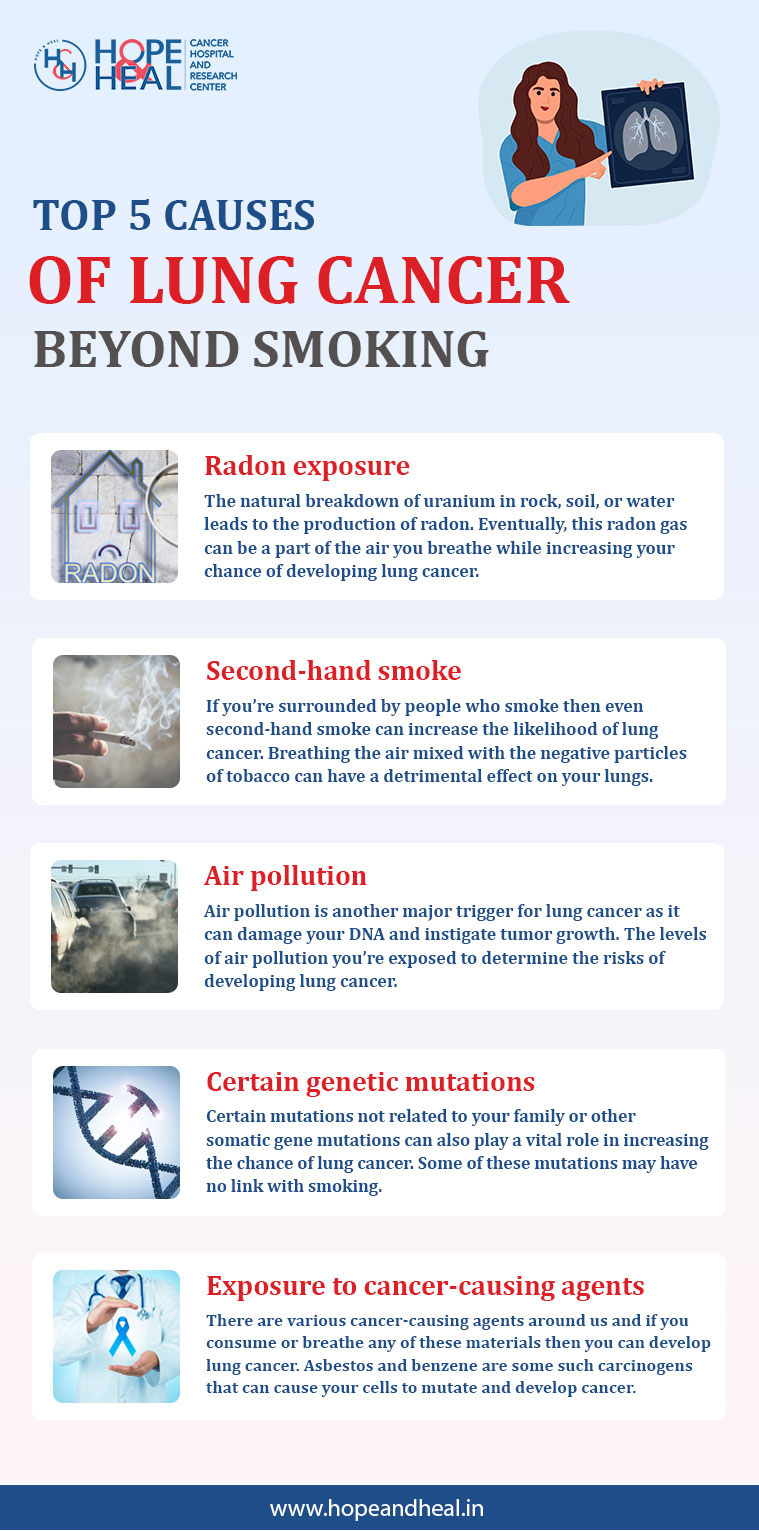 HOPE & HEAL CANCER HOSPITAL AND RESEARCH CENTER

TOP 5 CAUSES
OF LUNG CANCER
BEYOND SMOKING

RADON

Radon exposure
The natural breakdown of uranium in rock, soil, or water leads to the production of radon. Eventually, this radon gas can be a part of the air you breathe while increasing your chance of developing lung cancer.

Second-hand smoke
If you're surrounded by people who smoke then even second-hand smoke can increase the likelihood of lung cancer. Breathing the air mixed with the negative particles of tobacco can have a detrimental effect on your lungs.

Air pollution
Air pollution is another major trigger for lung cancer as it can damage your DNA and instigate tumor growth. The levels of air pollution you're exposed to determine the risks of developing lung cancer.

Certain genetic mutations
Certain mutations not related to your family or other somatic gene mutations can also play a vital role in increasing the chance of lung cancer. Some of these mutations may have no link with smoking.

Exposure to cancer-causing agents
There are various cancer-causing agents around us and if you consume or breathe any of these materials then you can develop lung cancer. Asbestos and benzene are some such carcinogens that can cause your cells to mutate and develop cancer.

www.hopeandheal.in